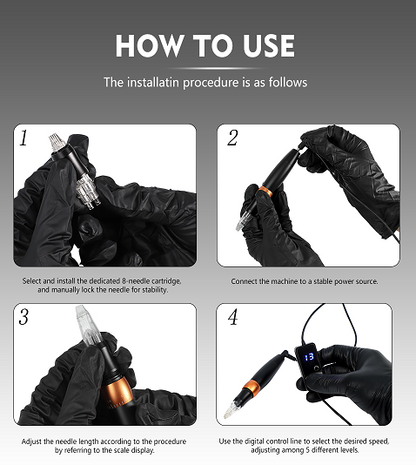 HOW TO USE

The installatin procedure is as follows

1

Select and install the dedicated 8-needle cartridge, and manually lock the needle for stability.

2

Connect the machine to a stable power source.

3

Adjust the needle length according to the procedure by referring to the scale display.

4

13

Use the digital control line to select the desired speed, adjusting among 5 different levels.