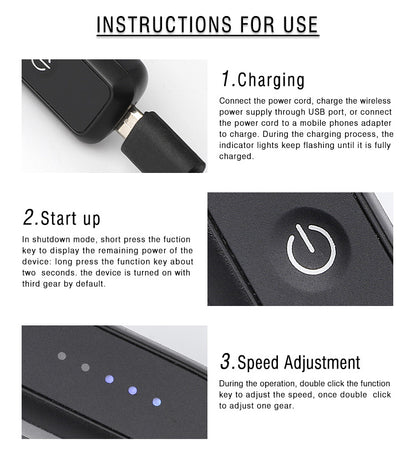 INSTRUCTIONS FOR USE

1.Charging

Connect the power cord, charge the wireless power supply through USB port, or connect the power cord to a mobile phones adapter to charge. During the charging process, the indicator lights keep flashing until it is fully charged.

2.Start up

In shutdown mode, short press the fuction key to display the remaining power of the device: long press the function key about two seconds. the device is turned on with third gear by default.

3.Speed Adjustment

During the operation, double click the function key to adjust the speed, once double click to adjust one gear.