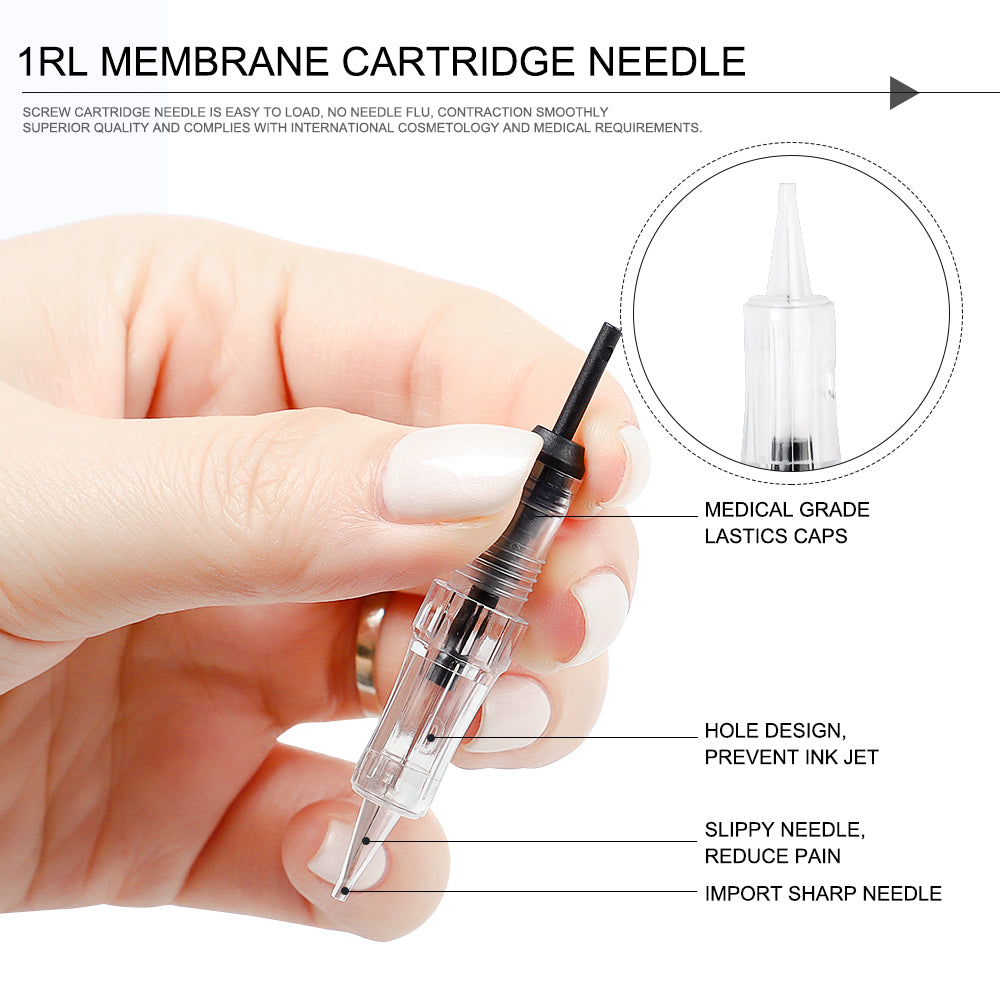 1RL MEMBRANE CARTRIDGE NEEDLE

SCREW CARTRIDGE NEEDLE IS EASY TO LOAD, NO NEEDLE FLU, CONTRACTION SMOOTHLY
SUPERIOR QUALITY AND COMPLIES WITH INTERNATIONAL COSMETOLOGY AND MEDICAL REQUIREMENTS.

MEDICAL GRADE LASTICS CAPS

HOLE DESIGN, PREVENT INK JET

SLIPPY NEEDLE, REDUCE PAIN

IMPORT SHARP NEEDLE