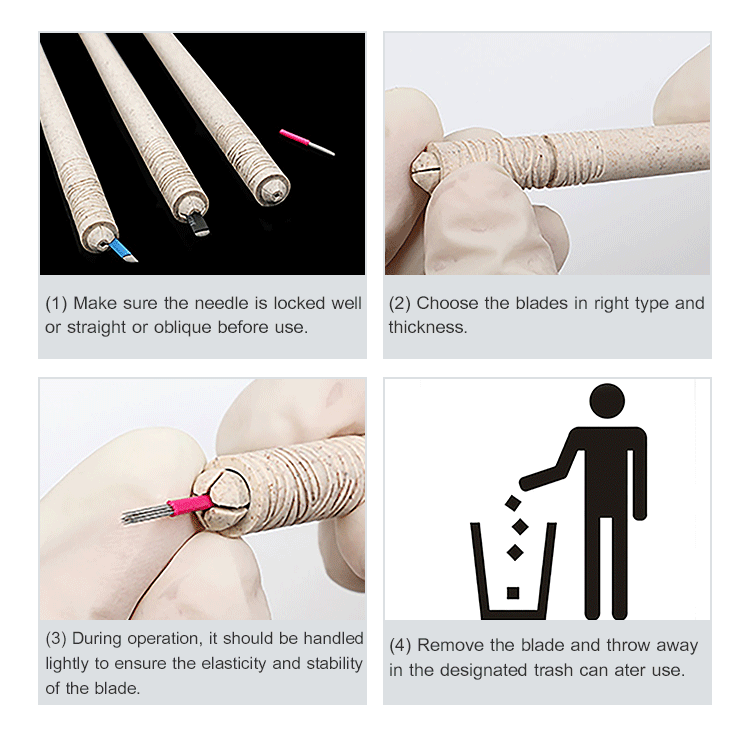 (1) Make sure the needle is locked well or straight or oblique before use.

(2) Choose the blades in right type and thickness.

(3) During operation, it should be handled lightly to ensure the elasticity and stability of the blade.

(4) Remove the blade and throw away in the designated trash can ater use.