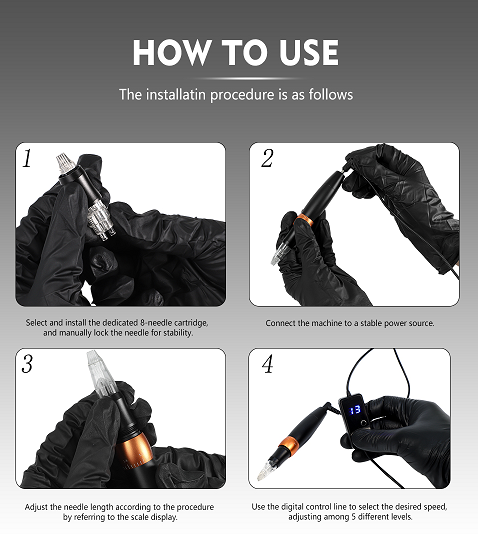 HOW TO USE

The installatin procedure is as follows

1

Select and install the dedicated 8-needle cartridge, and manually lock the needle for stability.

2

Connect the machine to a stable power source.

3

Adjust the needle length according to the procedure by referring to the scale display.

4

13

Use the digital control line to select the desired speed, adjusting among 5 different levels.