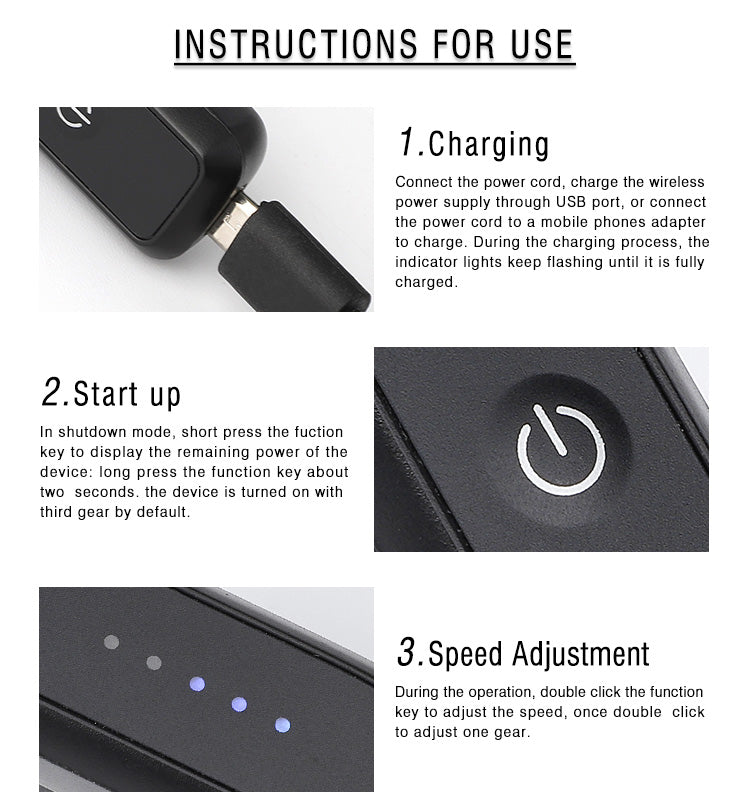 INSTRUCTIONS FOR USE

1.Charging

Connect the power cord, charge the wireless power supply through USB port, or connect the power cord to a mobile phones adapter to charge. During the charging process, the indicator lights keep flashing until it is fully charged.

2.Start up

In shutdown mode, short press the fuction key to display the remaining power of the device: long press the function key about two seconds. the device is turned on with third gear by default.

3.Speed Adjustment

During the operation, double click the function key to adjust the speed, once double click to adjust one gear.